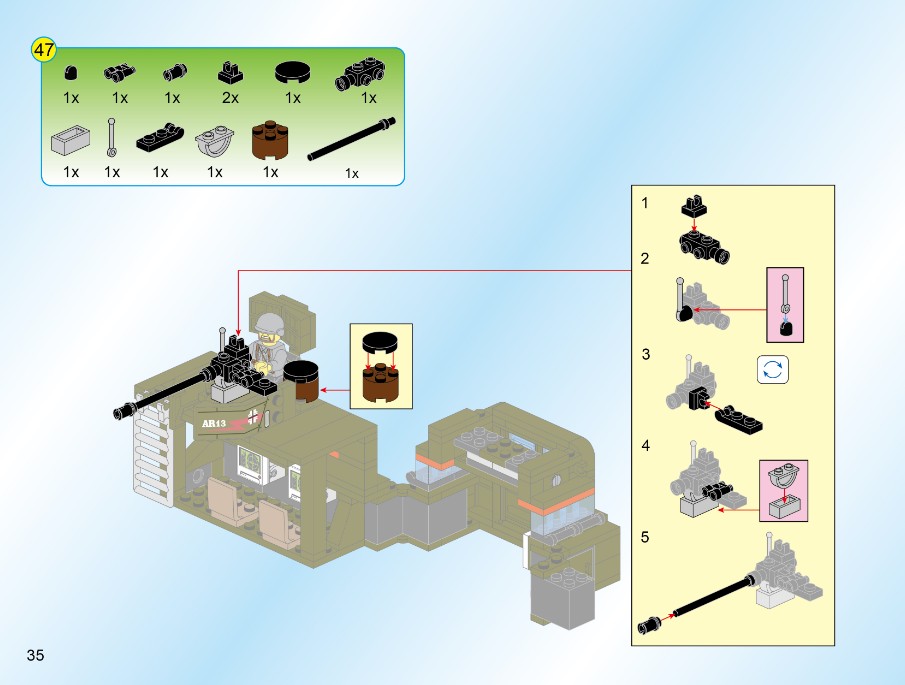 47

1x 1x 1x 2x 1x 1x

1x 1x 1x 1x 1x 1x

1

2

3

4

5

AR13

35